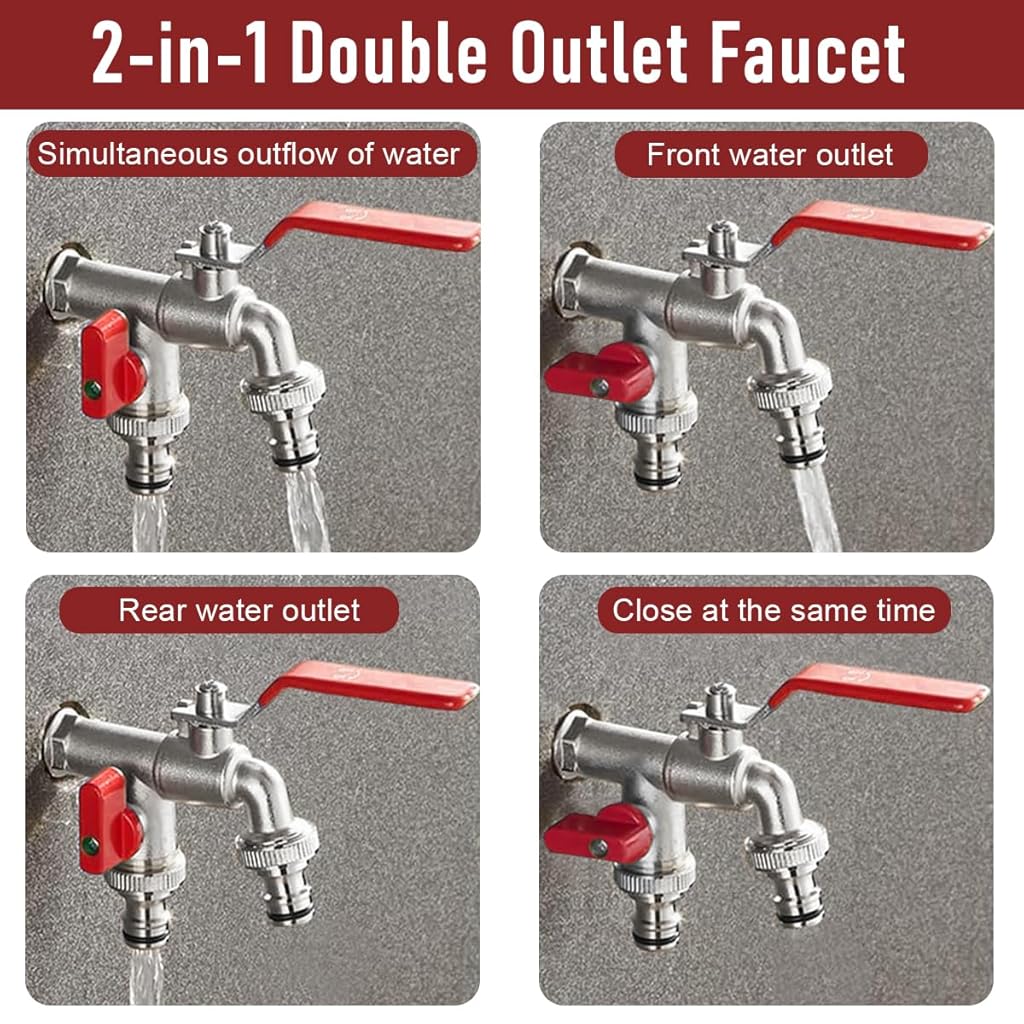 2-in-1 Double Outlet Faucet

Simultaneous outflow of water

Front water outlet

Rear water outlet

Close at the same time